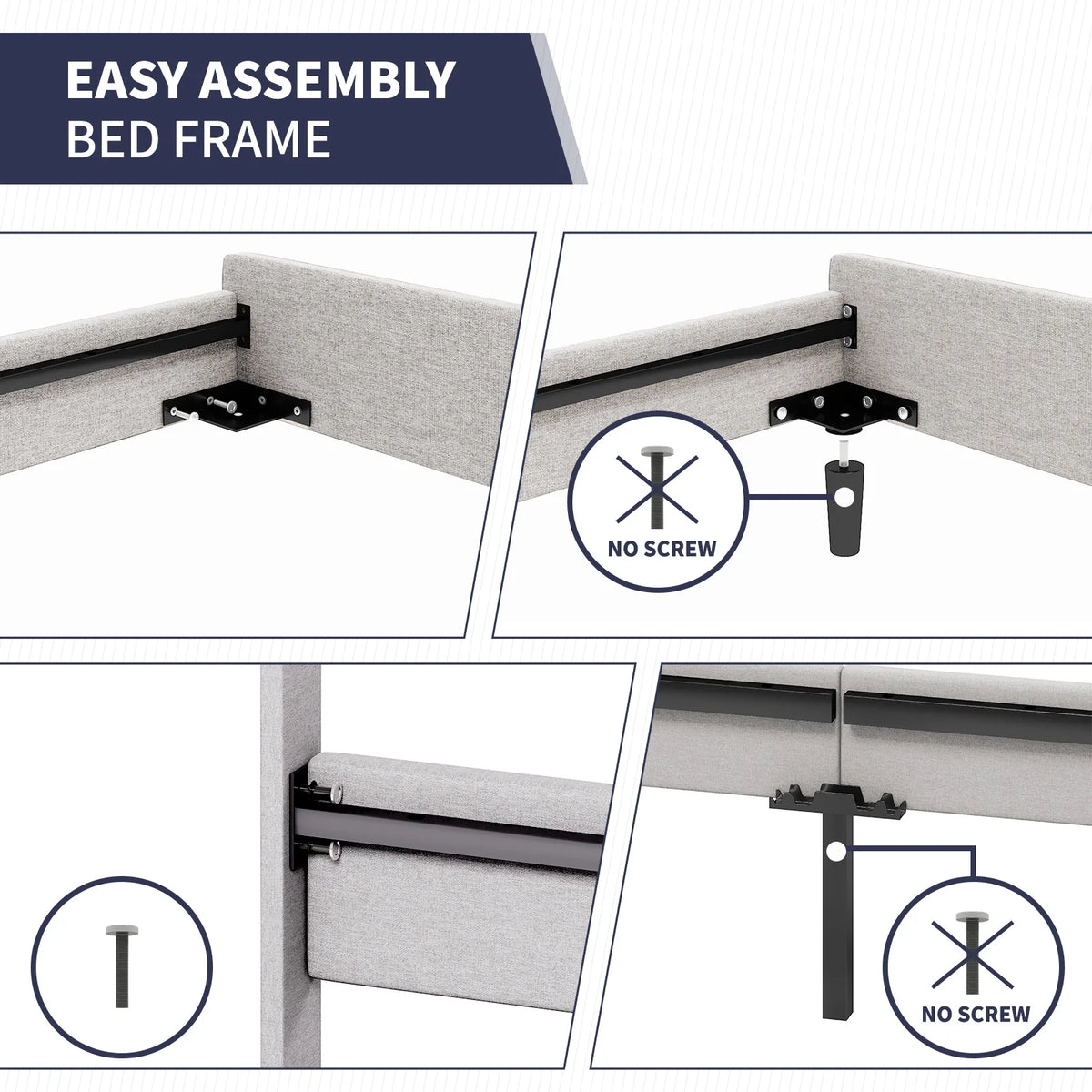 EASY ASSEMBLY
BED FRAME

NO SCREW

NO SCREW